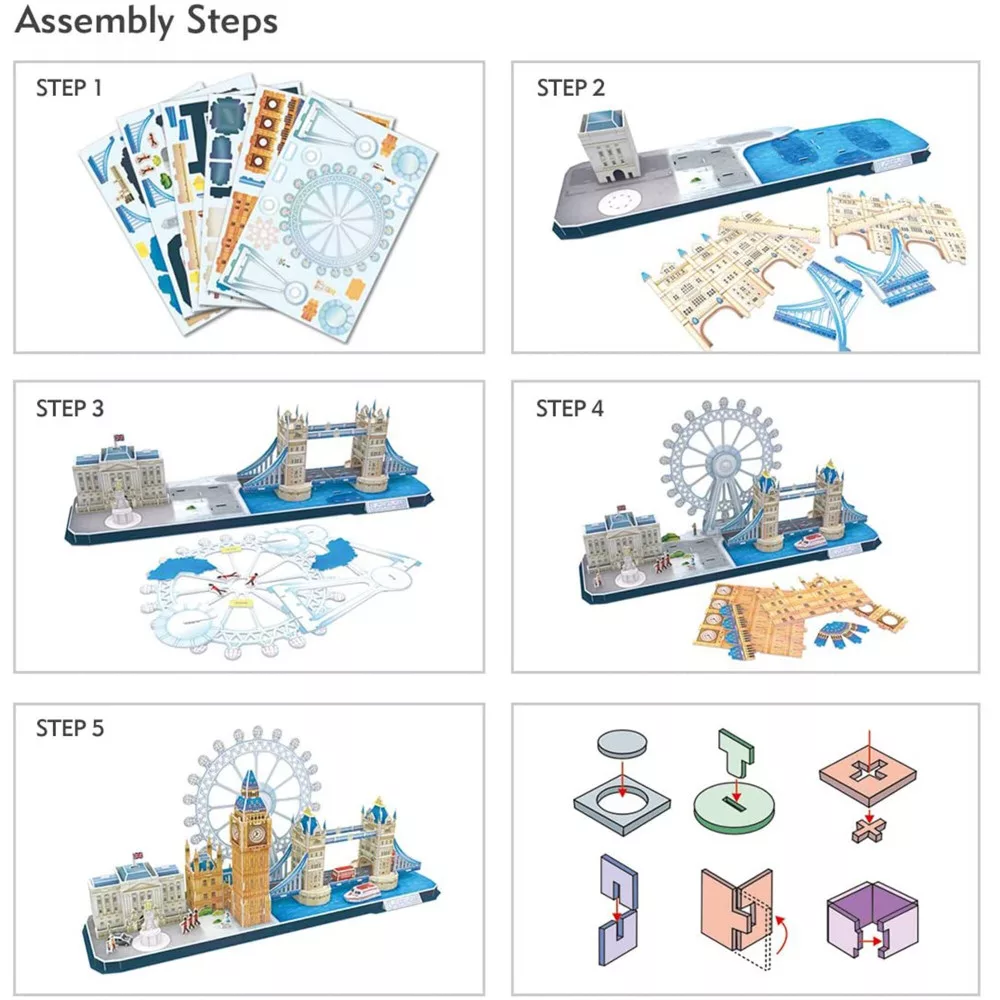 Assembly Steps

STEP 1

STEP 2

STEP 3

STEP 4

STEP 5